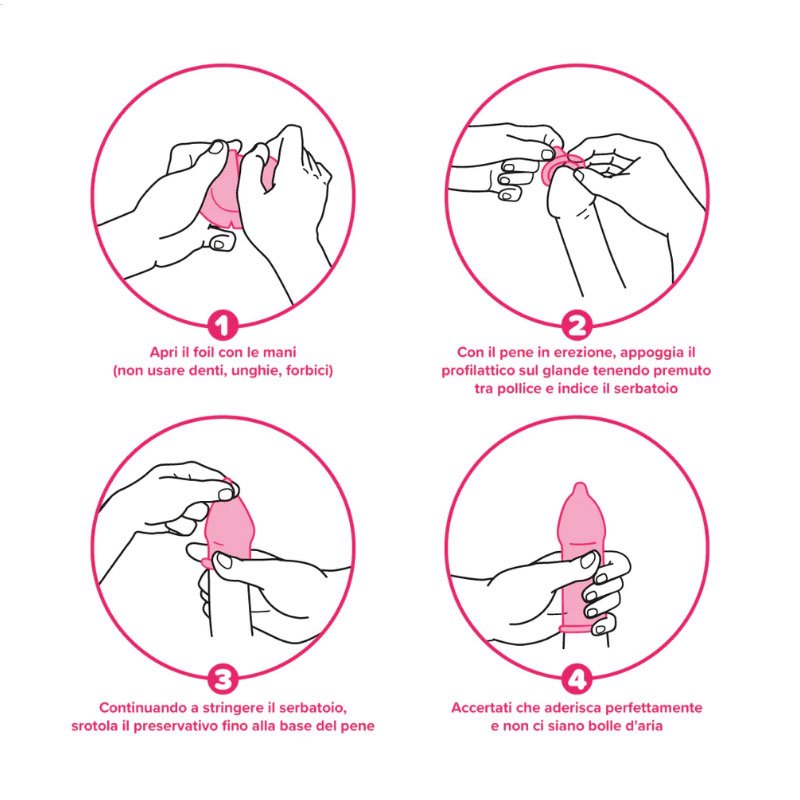 1
Apri il foil con le mani
(non usare denti, unghie, forbici)

2
Con il pene in erezione, appoggia il profilattico sul glande tenendo premuto tra pollice e indice il serbatoio

3
Continuando a stringere il serbatoio, srotola il preservativo fino alla base del pene

4
Accertati che aderisca perfettamente e non ci siano bolle d'aria